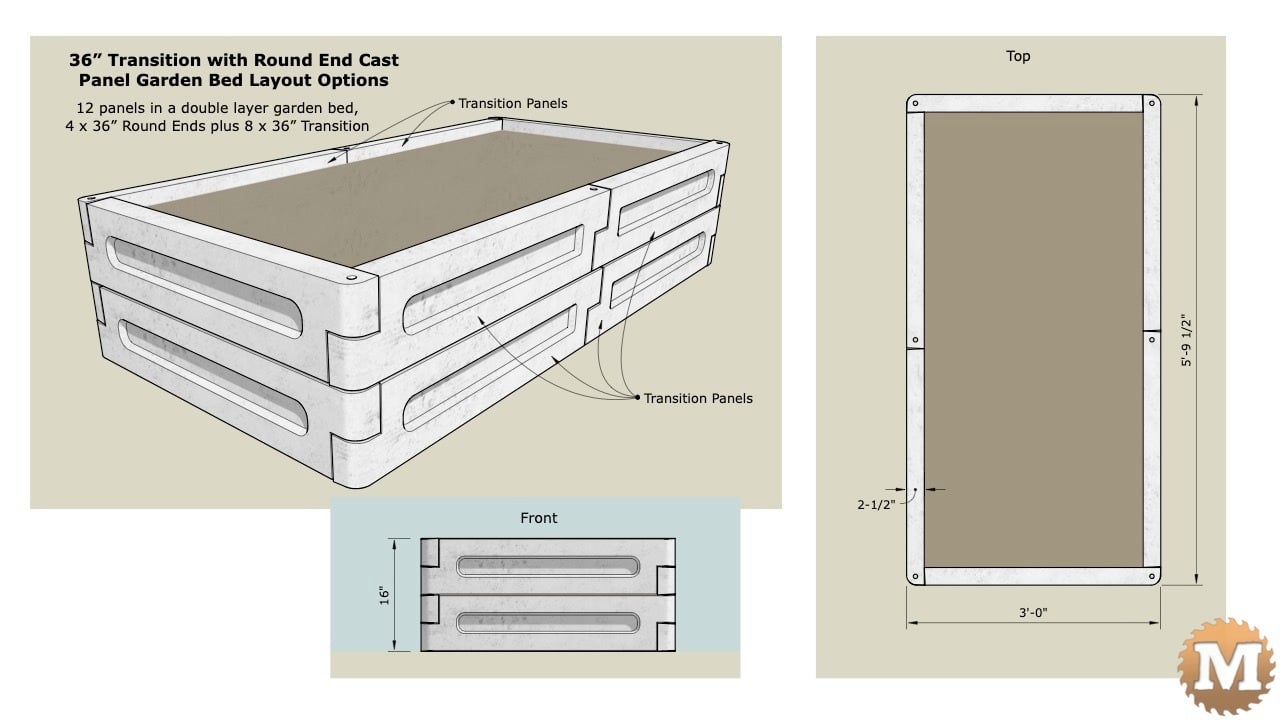 36” Transition with Round End Cast Panel Garden Bed Layout Options

12 panels in a double layer garden bed, 4 x 36” Round Ends plus 8 x 36” Transition

Transition Panels

Transition Panels

Front

16"

Top

5'-9 1/2"

2-1/2"

3'-0"

M