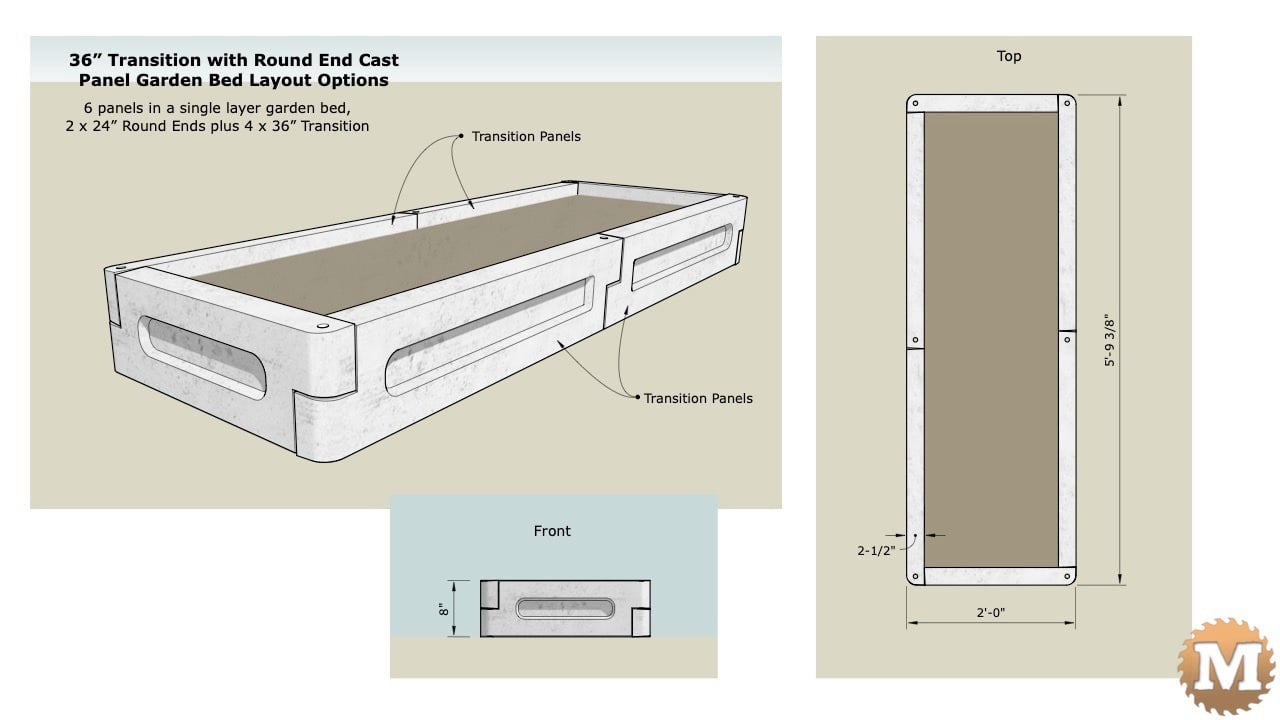 36” Transition with Round End Cast Panel Garden Bed Layout Options

6 panels in a single layer garden bed, 2 x 24” Round Ends plus 4 x 36” Transition

Transition Panels

Transition Panels

Front

8"

Top

5'-9 3/8"

2-1/2"

2'-0"

M