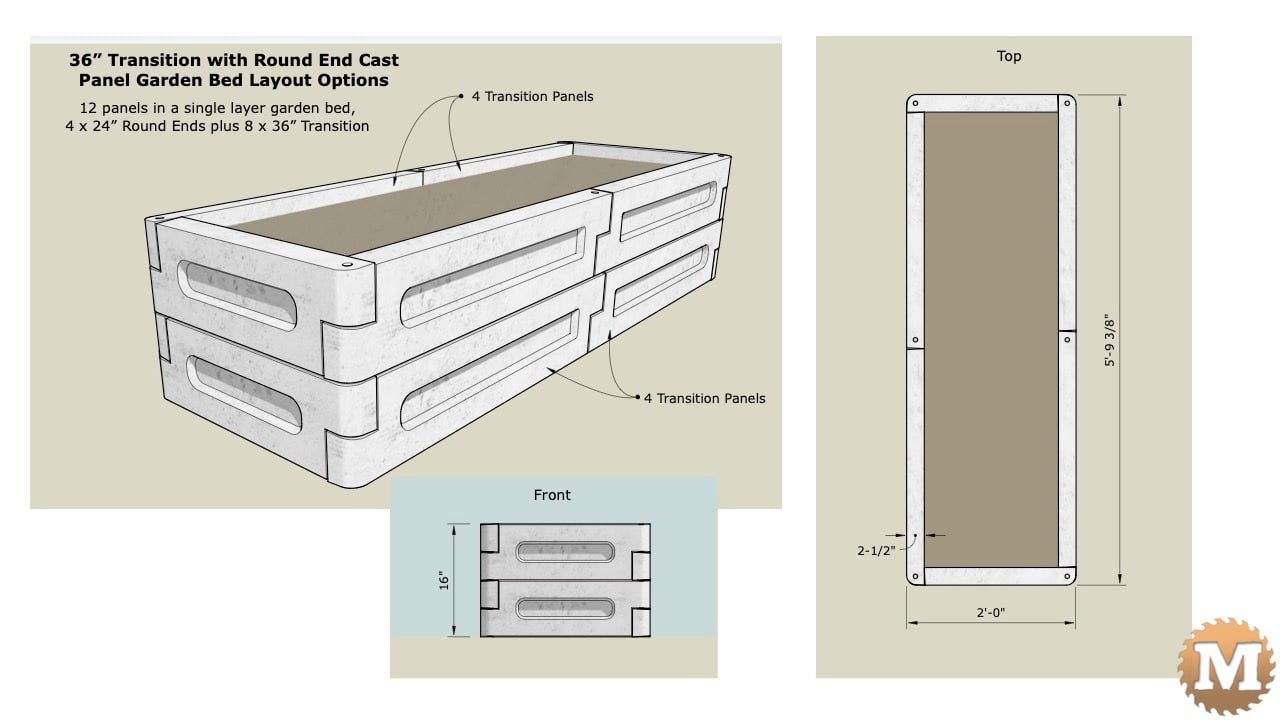 36” Transition with Round End Cast Panel Garden Bed Layout Options

12 panels in a single layer garden bed, 4 x 24” Round Ends plus 8 x 36” Transition

4 Transition Panels

4 Transition Panels

Front

16"

Top

5'-9 3/8"

2-1/2"

2'-0"

M