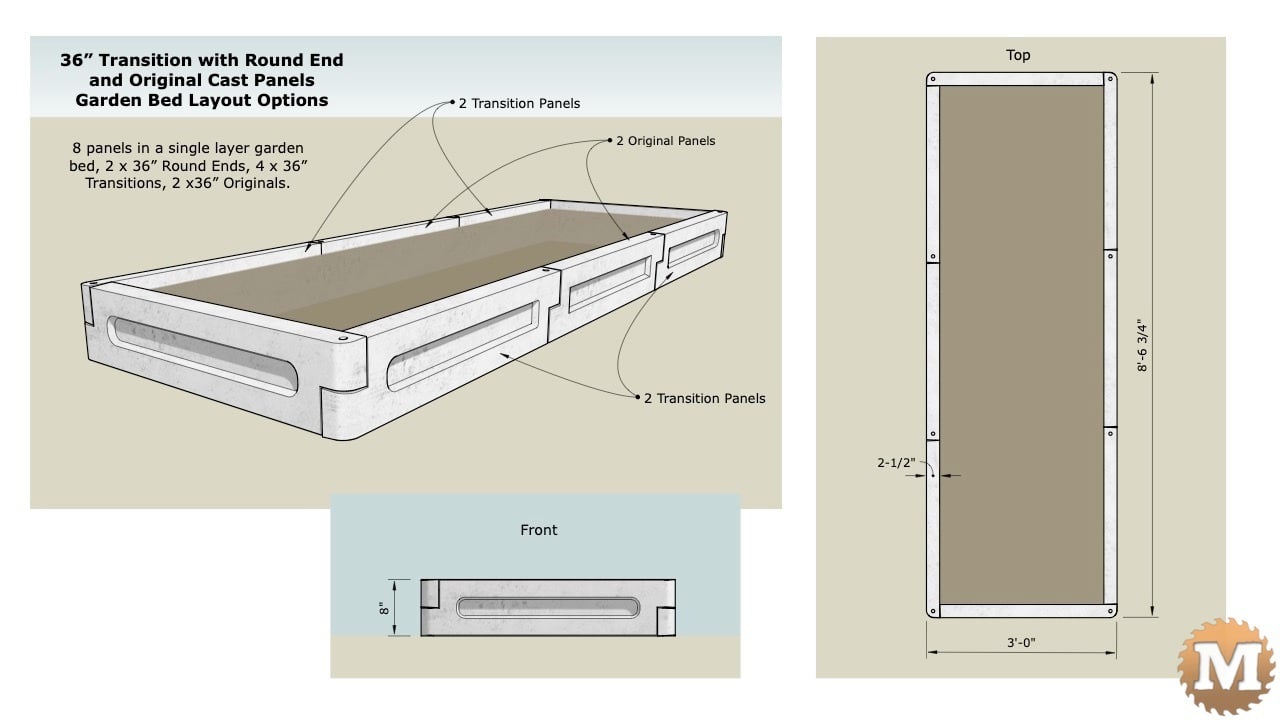 36” Transition with Round End and Original Cast Panels Garden Bed Layout Options

8 panels in a single layer garden bed, 2 x 36” Round Ends, 4 x 36” Transitions, 2 x36” Originals.

2 Transition Panels

2 Original Panels

2 Transition Panels

Front

8"

Top

8'-6 3/4"

2-1/2"

3'-0"

M