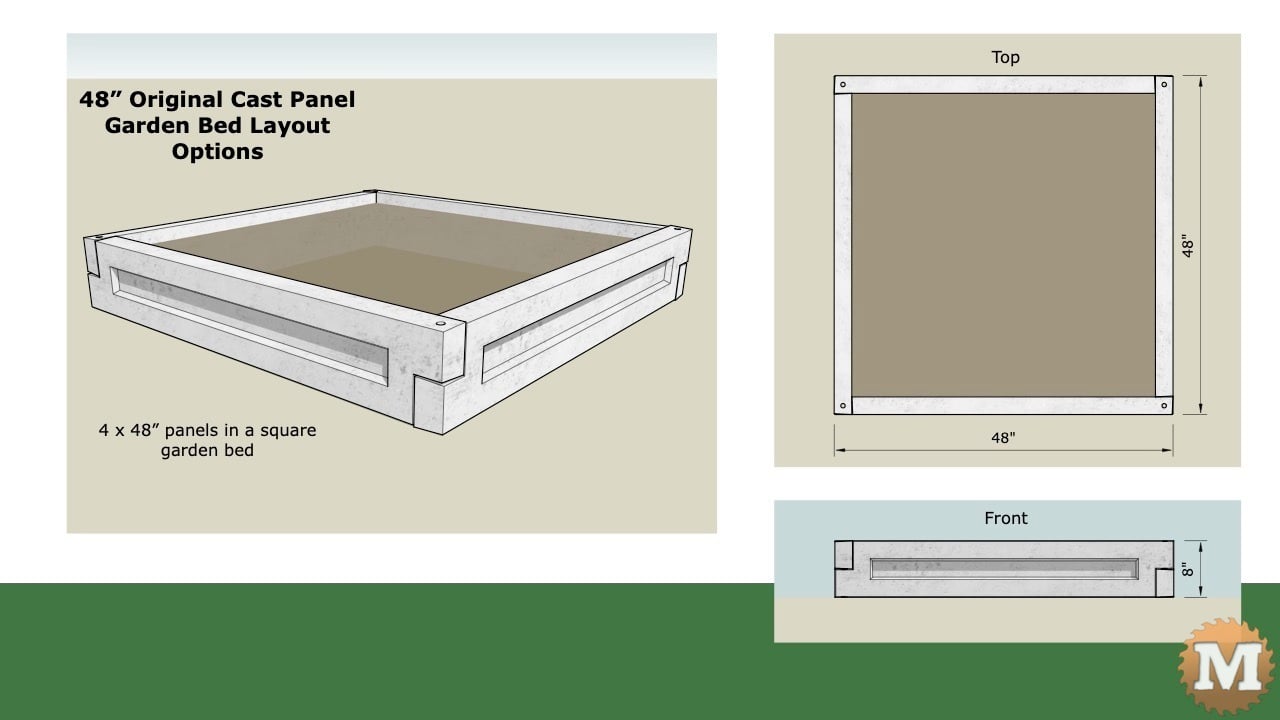 48” Original Cast Panel Garden Bed Layout Options

4 x 48” panels in a square garden bed

Top

48"

48"

Front

8"

M