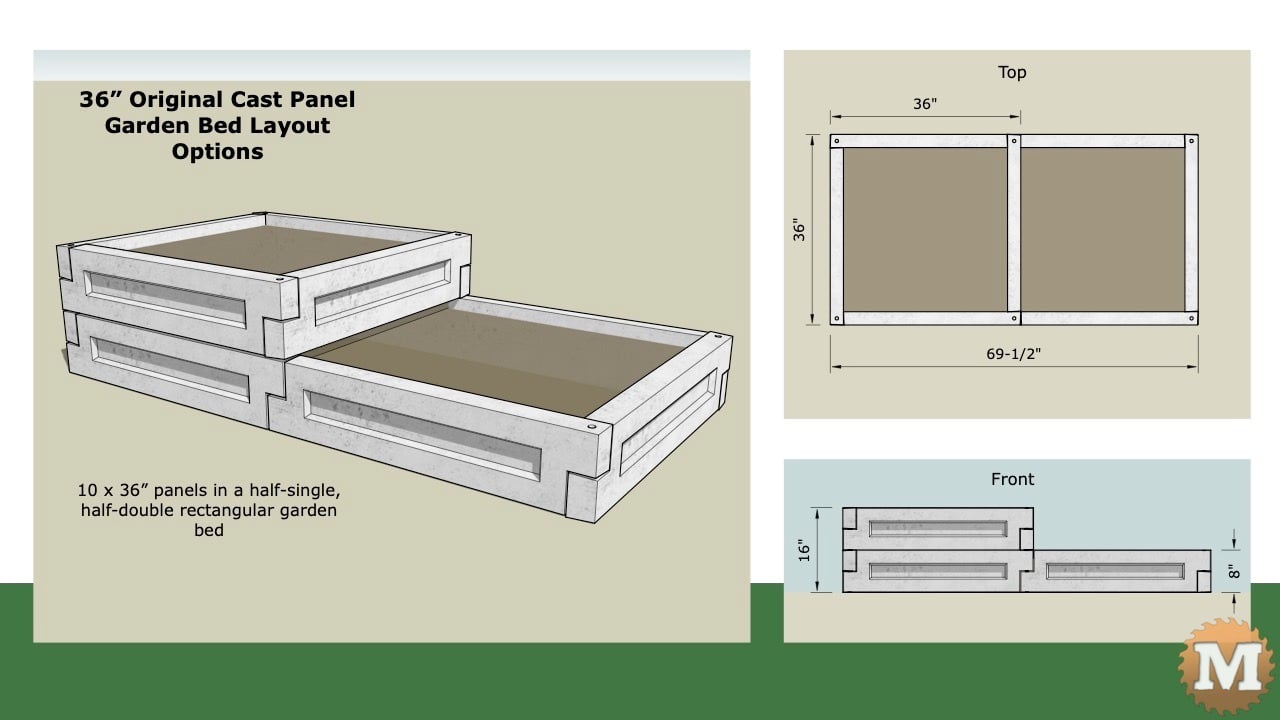 36” Original Cast Panel Garden Bed Layout Options

10 x 36” panels in a half-single, half-double rectangular garden bed

Top

36"

36"

69-1/2"

Front

16"

8"

M