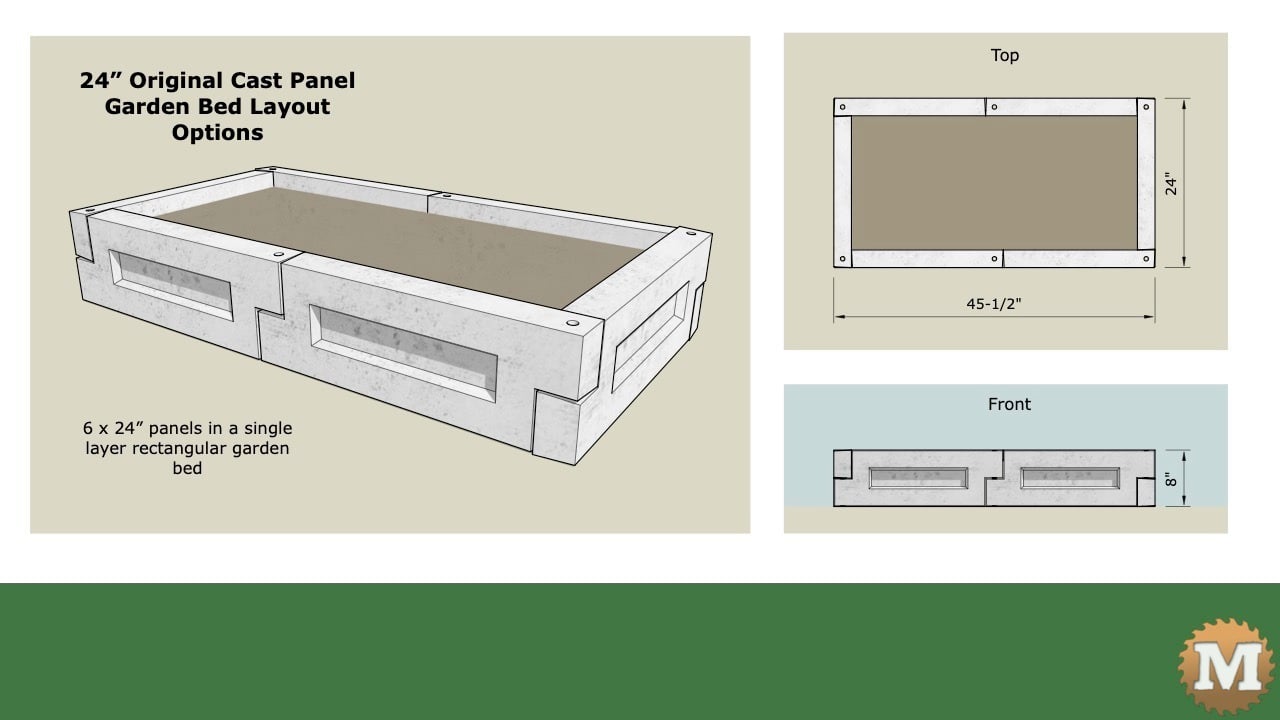 24” Original Cast Panel Garden Bed Layout Options

6 x 24” panels in a single layer rectangular garden bed

Top

24"

45-1/2"

Front

8"

M