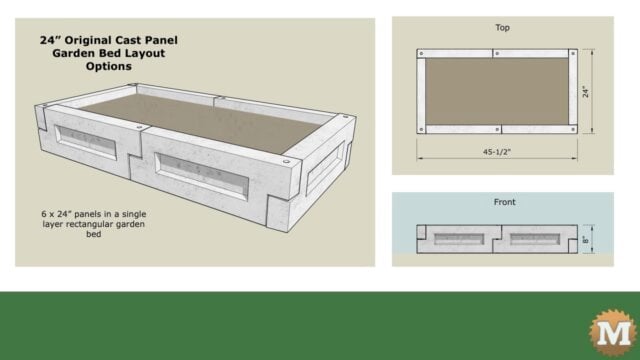 24" Original Cast Panel Garden Bed Layout Options

6 x 24" panels in a single layer rectangular garden bed

Top

24"

45-1/2"

Front

8"

M