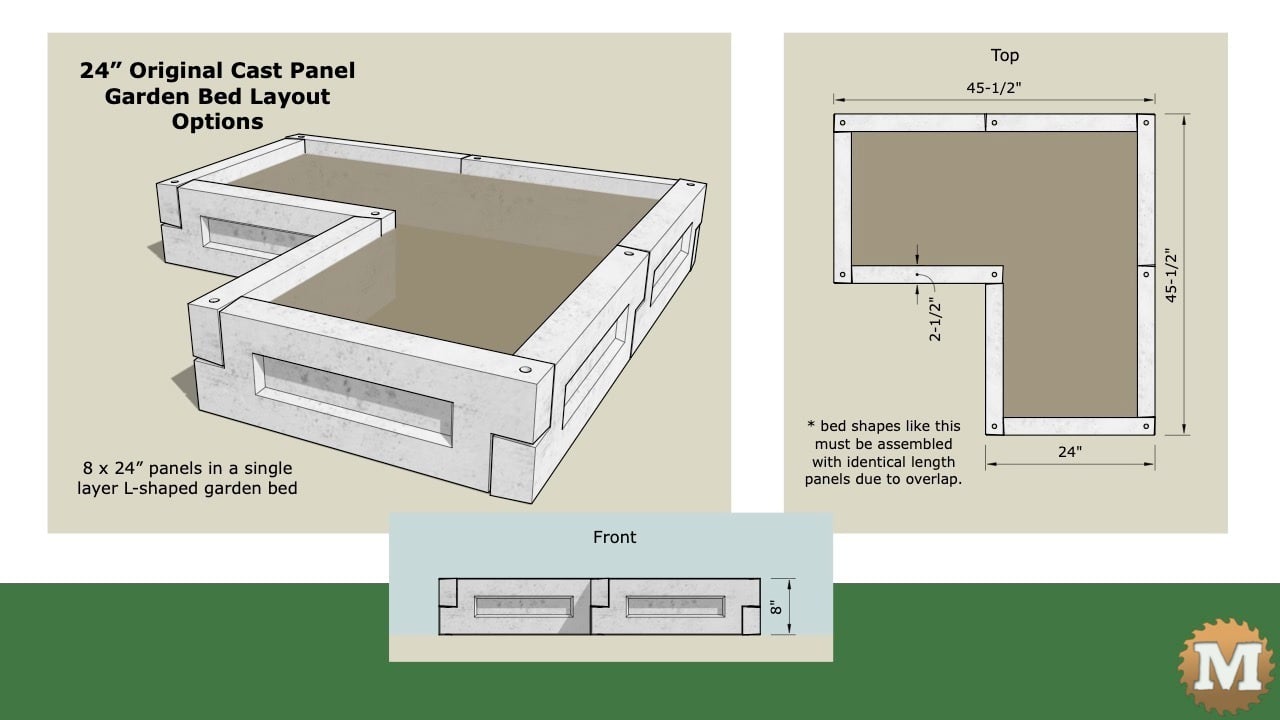 24” Original Cast Panel Garden Bed Layout Options

8 x 24” panels in a single layer L-shaped garden bed

Top

45-1/2"

45-1/2"

2-1/2"

24"

* bed shapes like this must be assembled with identical length panels due to overlap.

Front

8"

M