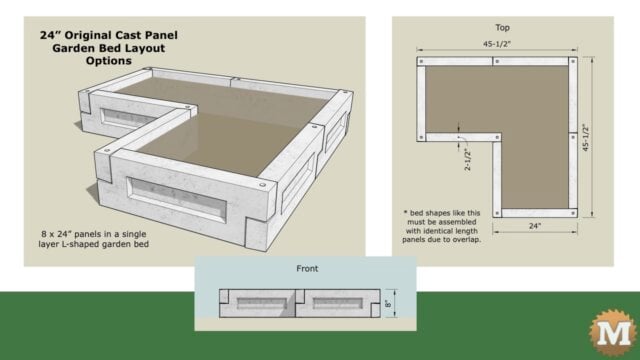 24" Original Cast Panel Garden Bed Layout Options

8 x 24" panels in a single layer L-shaped garden bed

Top

45-1/2"

45-1/2"

2-1/2"

24"

* bed shapes like this must be assembled with identical length panels due to overlap.

Front

8"

M