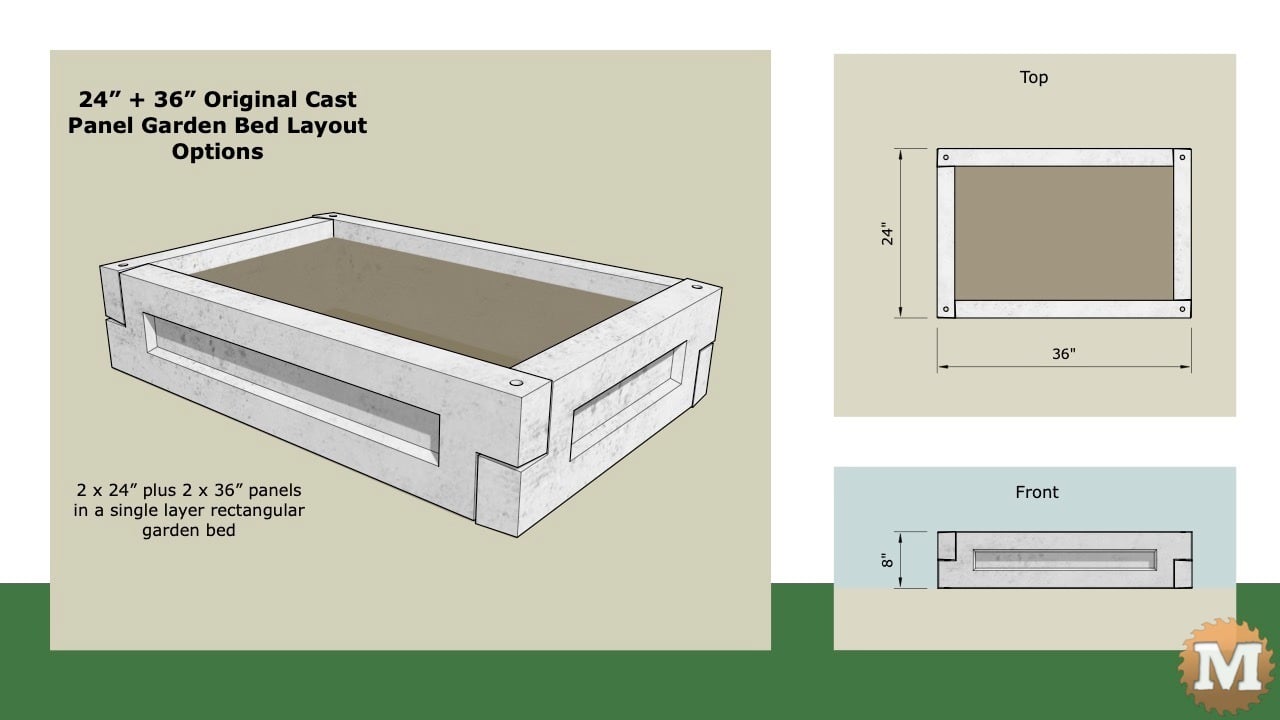 24” + 36” Original Cast Panel Garden Bed Layout Options

2 x 24” plus 2 x 36” panels in a single layer rectangular garden bed

Top

24"

36"

Front

8"

M