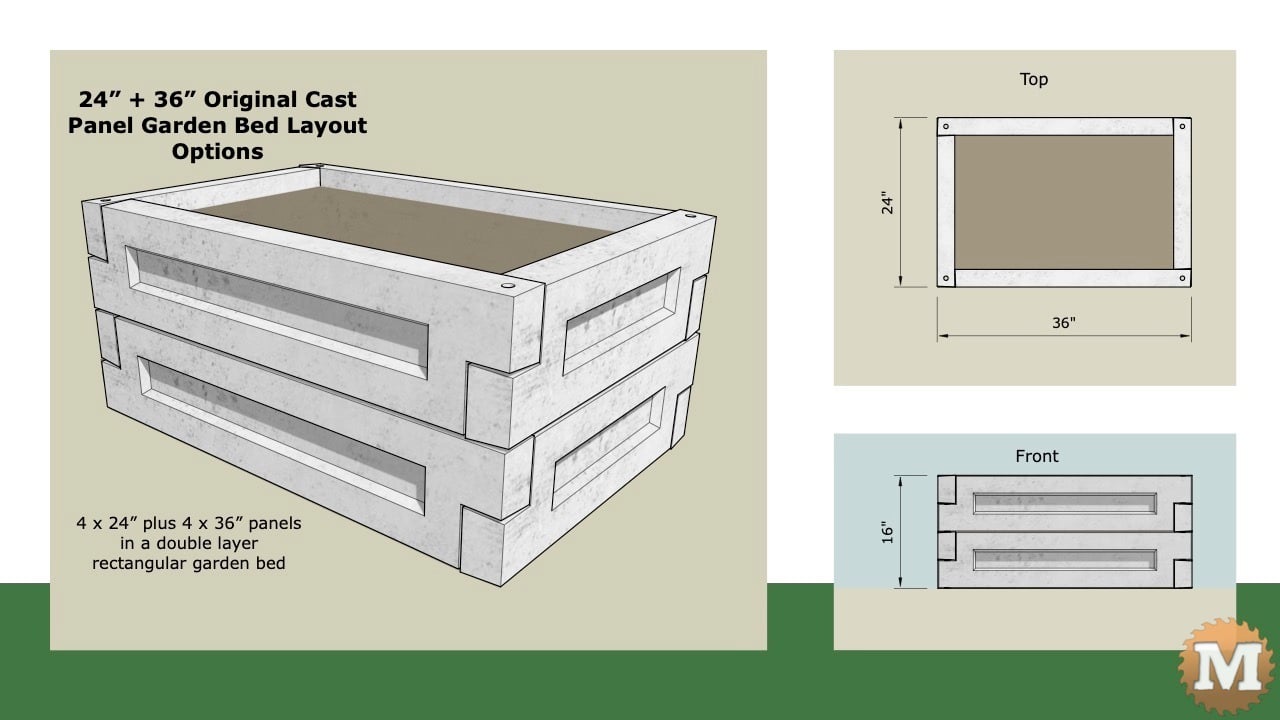 24” + 36” Original Cast Panel Garden Bed Layout Options

4 x 24” plus 4 x 36” panels in a double layer rectangular garden bed

Top

24"

36"

Front

16"

M